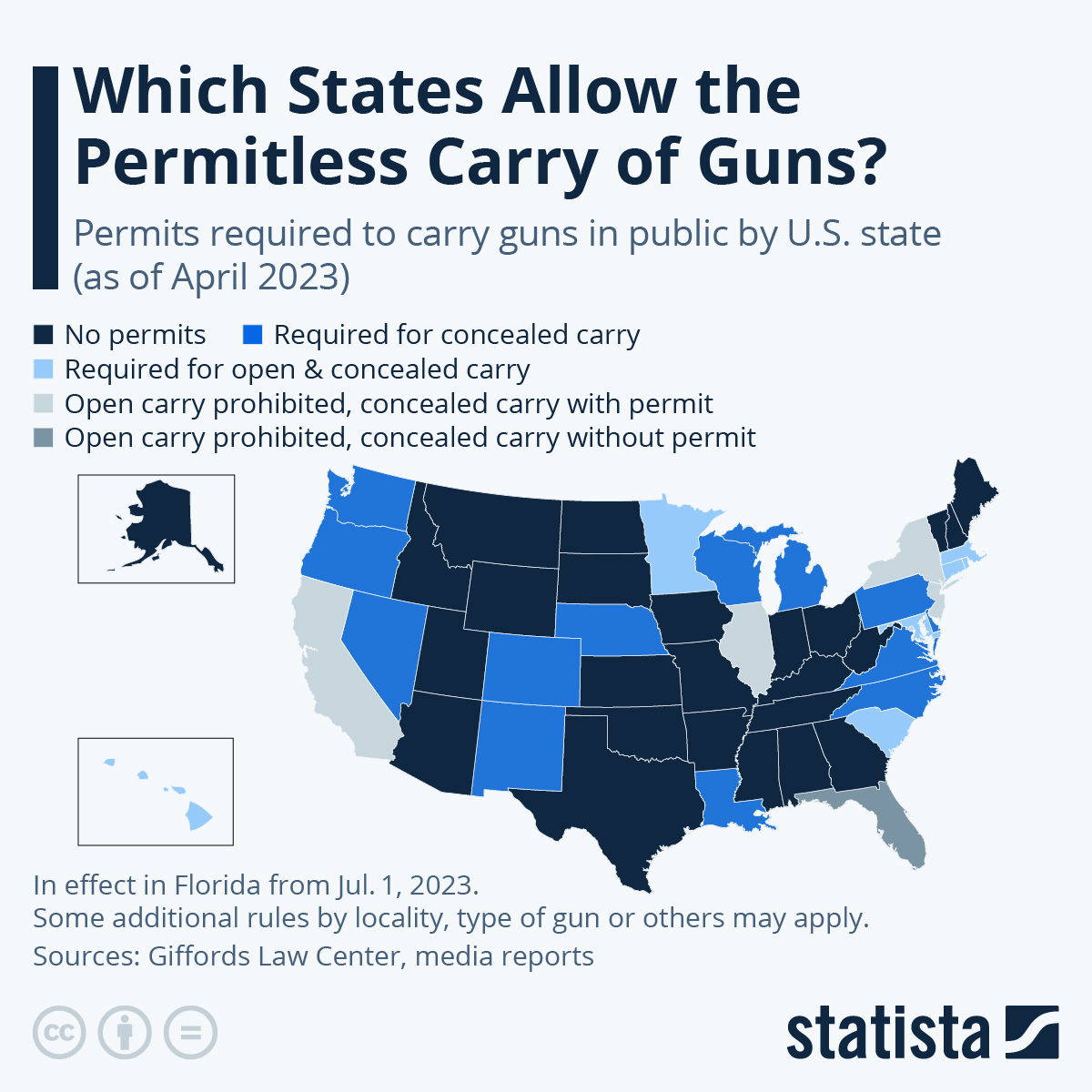 Which States Allow the Permitless Carry of Guns?

Permits required to carry guns in public by U.S. state (as of April 2023)

No permits
Required for concealed carry
Required for open & concealed carry
Open carry prohibited, concealed carry with permit
Open carry prohibited, concealed carry without permit

In effect in Florida from Jul. 1, 2023.
Some additional rules by locality, type of gun or others may apply.
Sources: Giffords Law Center, media reports

statista